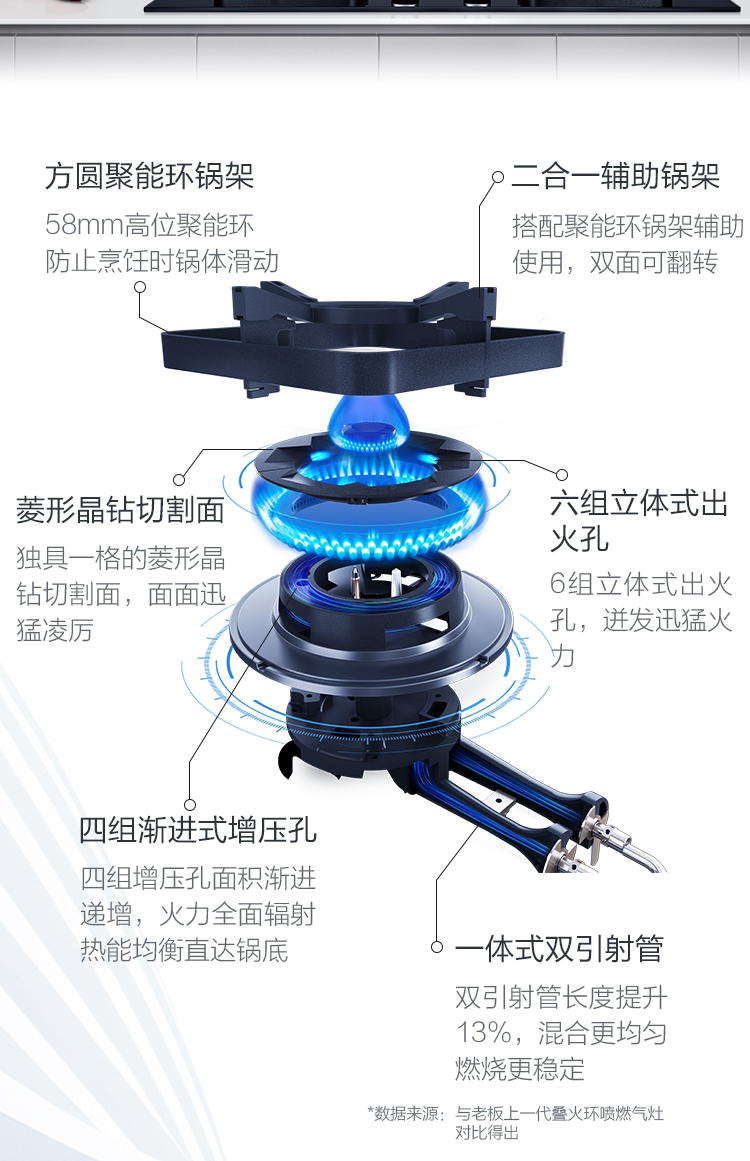 方圆聚能环锅架

58mm高位聚能环
防止烹饪时锅体滑动

二合一辅助锅架

搭配聚能环锅架辅助使用，双面可翻转

菱形晶钻切割面

独具一格的菱形晶钻切割面，面面迅猛凌厉

六组立体式出火孔

6组立体式出火孔，迸发迅猛火力

四组渐进式增压孔

四组增压孔面积渐进递增，火力全面辐射热能均衡直达锅底

一体式双引射管

双引射管长度提升13%，混合更均匀燃烧更稳定

*数据来源：与老板上一代叠火环喷燃气灶对比得出